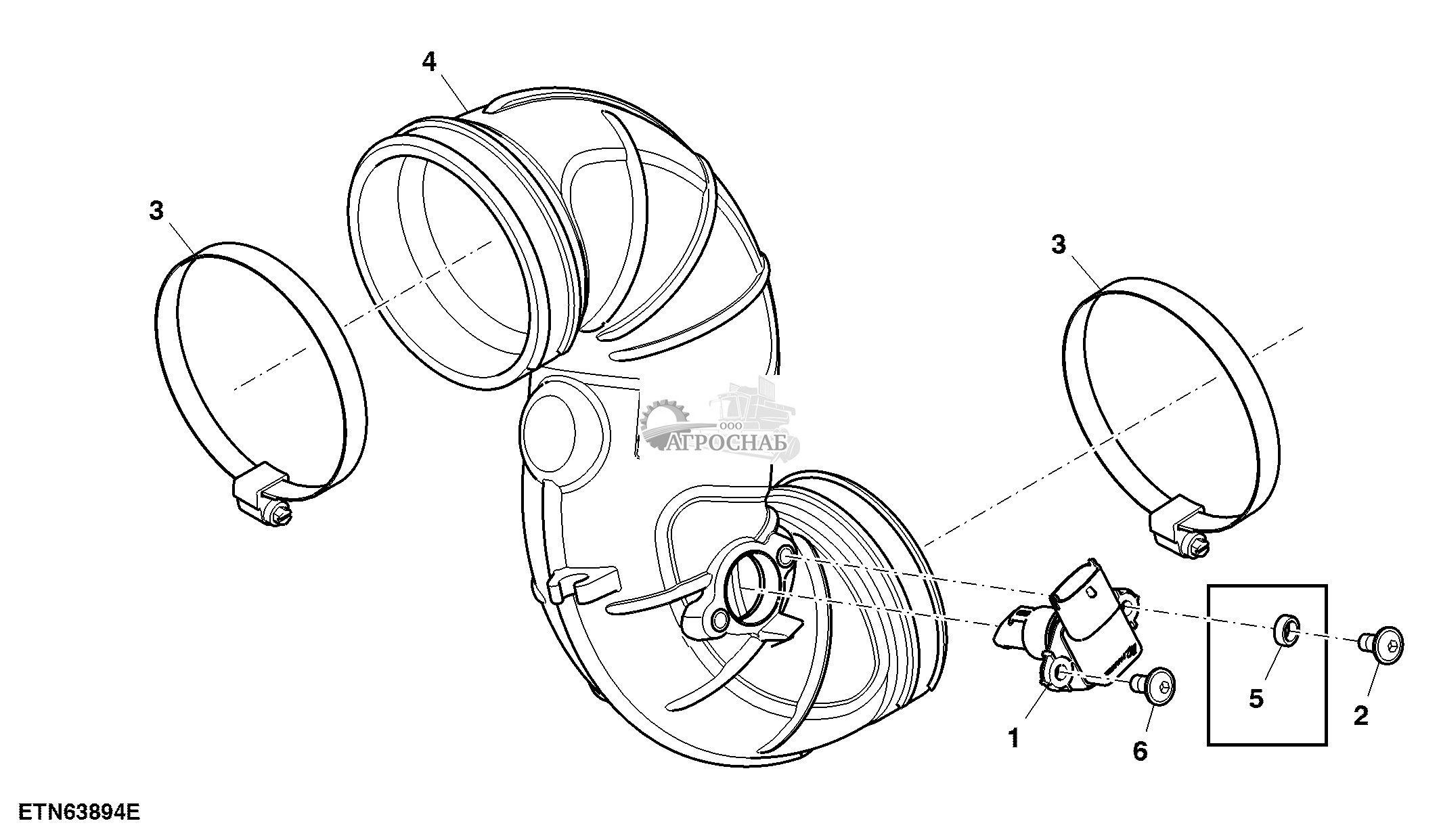 4
3
3
ООО
АГРОСНАБ
5
2
1
6
ETN63894E